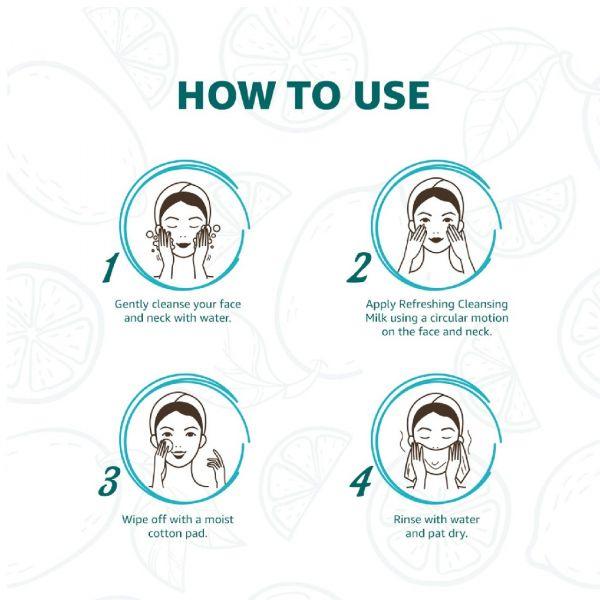 HOW TO USE

1
Gently cleanse your face and neck with water.

2
Apply Refreshing Cleansing Milk using a circular motion on the face and neck.

3
Wipe off with a moist cotton pad.

4
Rinse with water and pat dry.